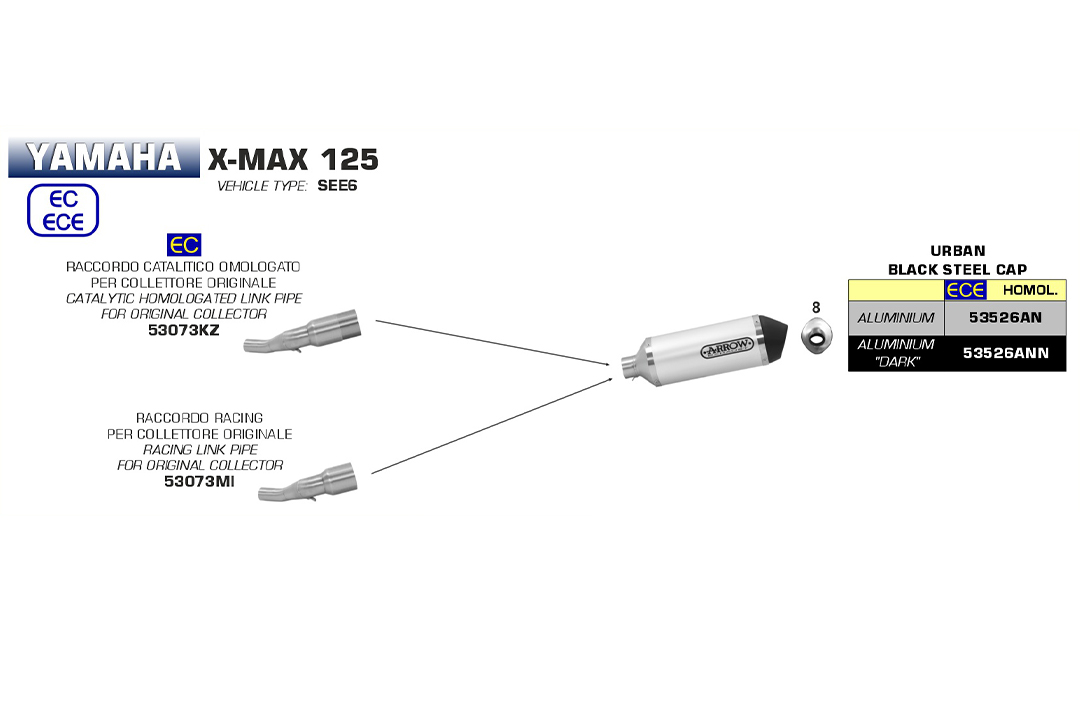 YAMAHA X-MAX 125
VEHICLE TYPE: SEE6

EC
ECE

EC
RACCORDO CATALITICO OMOLOGATO PER COLLETTORE ORIGINALE
CATALYTIC HOMOLOGATED LINK PIPE FOR ORIGINAL COLLECTOR
53073KZ

RACCORDO RACING PER COLLETTORE ORIGINALE
RACING LINK PIPE FOR ORIGINAL COLLECTOR
53073MI

ARROW

8

URBAN
BLACK STEEL CAP

| | ECE HOMOL. |
|---|---|
| ALUMINIUM | 53526AN |
| ALUMINIUM "DARK" | 53526ANN |