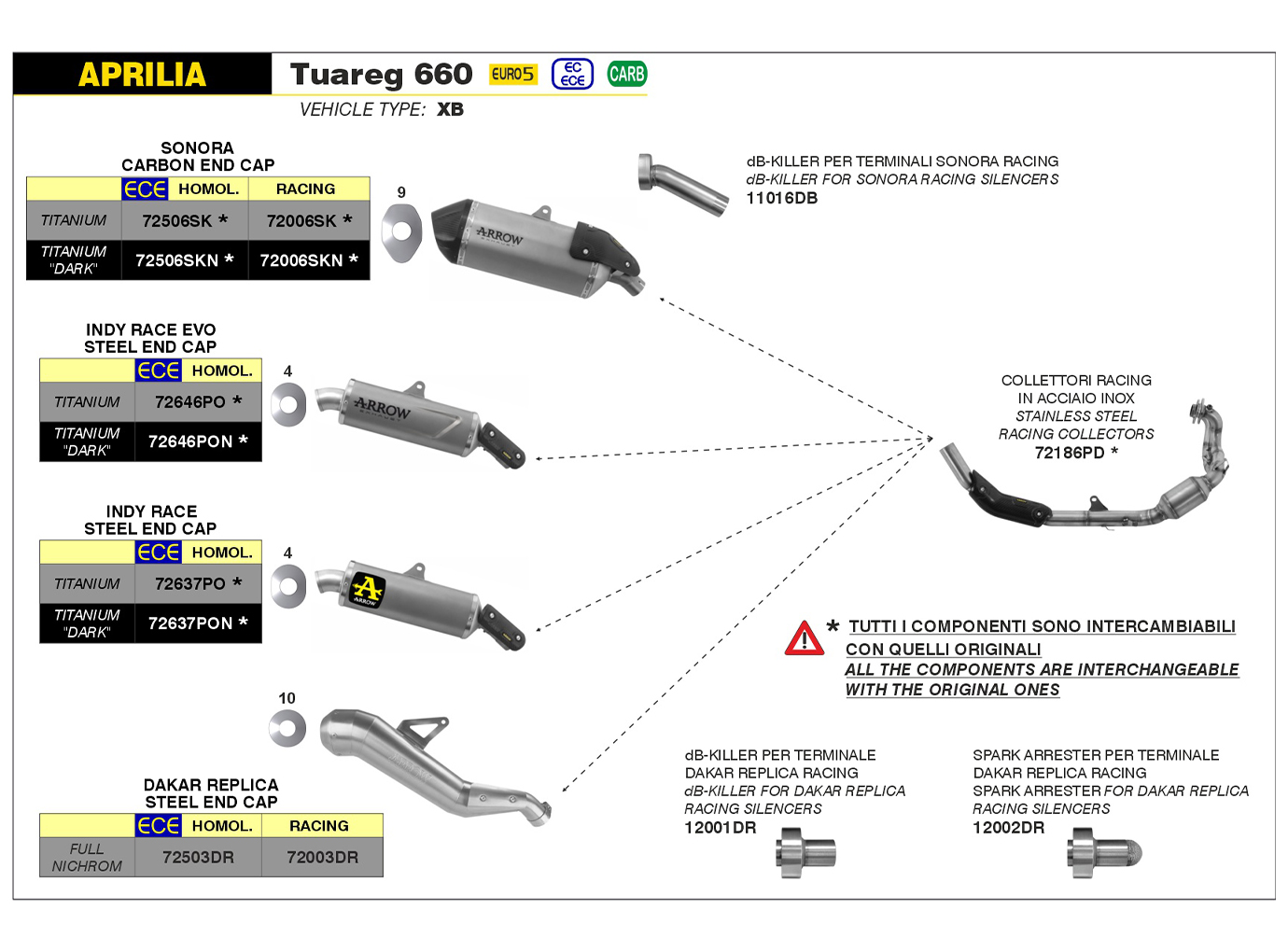 APRILIA

Tuareg 660 EURO5 EC ECE CARB

VEHICLE TYPE: XB

SONORA
CARBON END CAP

| | ECE HOMOL. | RACING |
|---|---|---|
| TITANIUM | 72506SK * | 72006SK * |
| TITANIUM "DARK" | 72506SKN * | 72006SKN * |

9

ARROW

dB-KILLER PER TERMINALI SONORA RACING
dB-KILLER FOR SONORA RACING SILENCERS
11016DB

INDY RACE EVO
STEEL END CAP

| | ECE HOMOL. |
|---|---|
| TITANIUM | 72646PO * |
| TITANIUM "DARK" | 72646PON * |

4

ARROW

COLLETTORI RACING
IN ACCIAIO INOX
STAINLESS STEEL
RACING COLLECTORS
72186PD *

INDY RACE
STEEL END CAP

| | ECE HOMOL. |
|---|---|
| TITANIUM | 72637PO * |
| TITANIUM "DARK" | 72637PON * |

4

ARROW

* TUTTI I COMPONENTI SONO INTERCAMBIABILI
CON QUELLI ORIGINALI
ALL THE COMPONENTS ARE INTERCHANGEABLE
WITH THE ORIGINAL ONES

10

DAKAR REPLICA
STEEL END CAP

| | ECE HOMOL. | RACING |
|---|---|---|
| FULL NICHROM | 72503DR | 72003DR |

dB-KILLER PER TERMINALE
DAKAR REPLICA RACING
dB-KILLER FOR DAKAR REPLICA
RACING SILENCERS
12001DR

SPARK ARRESTER PER TERMINALE
DAKAR REPLICA RACING
SPARK ARRESTER FOR DAKAR REPLICA
RACING SILENCERS
12002DR